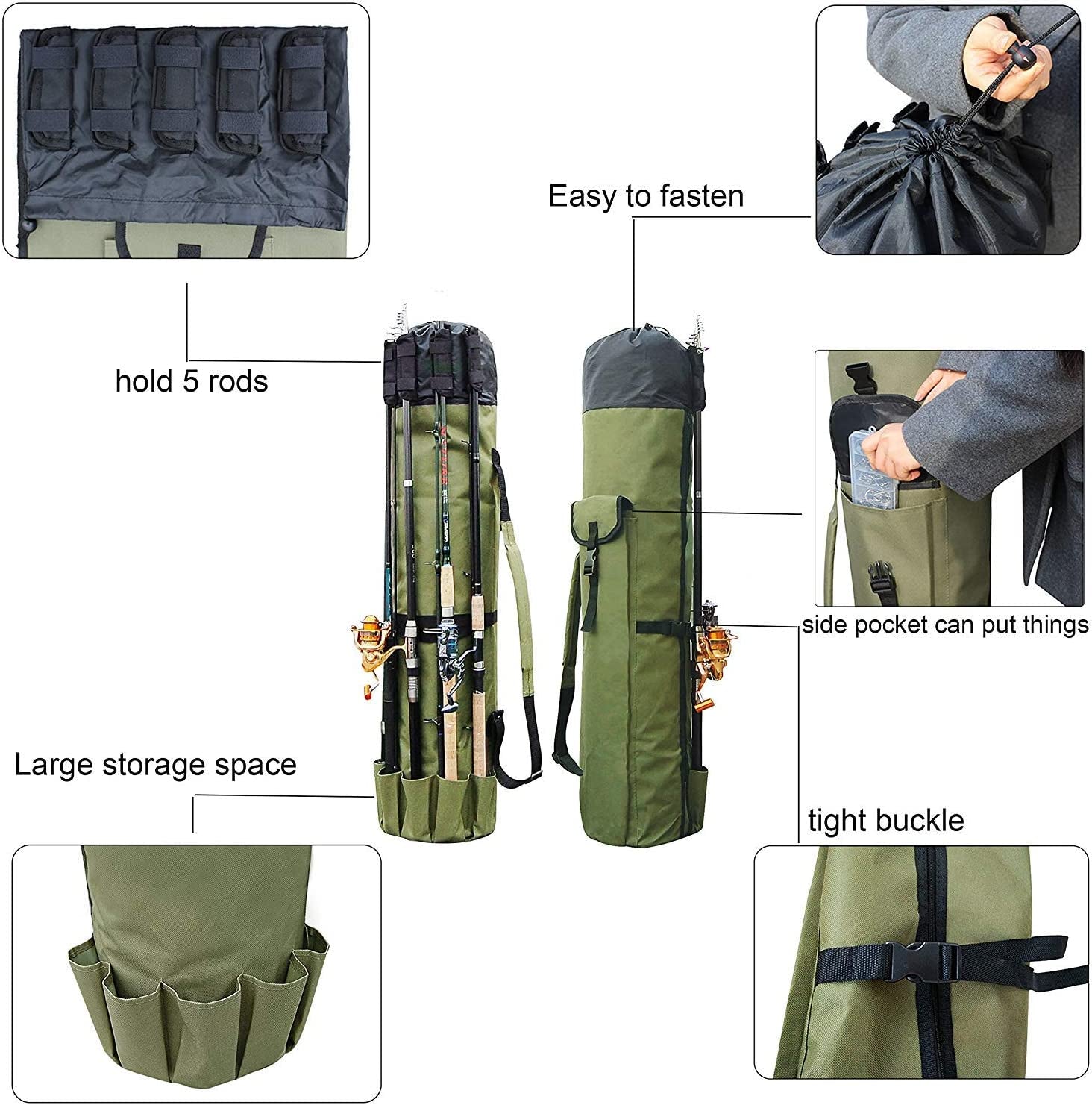 Easy to fasten

hold 5 rods

side pocket can put things

Large storage space

tight buckle